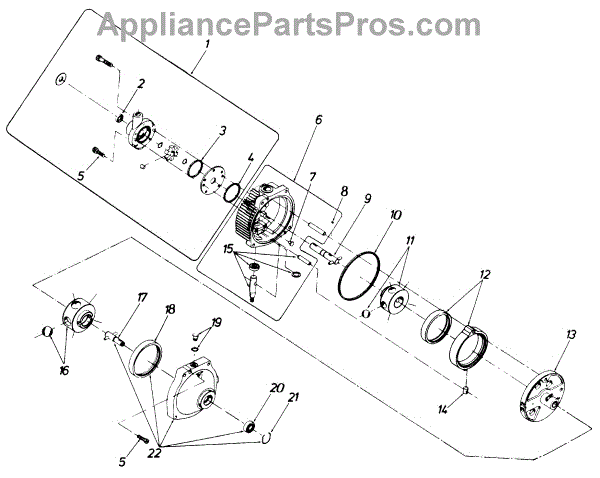 AppliancePartsPros.com

1
2
3
4
5
6
7
8
9
10
11
12
13
14
15
16
17
18
19
20
21
22
5