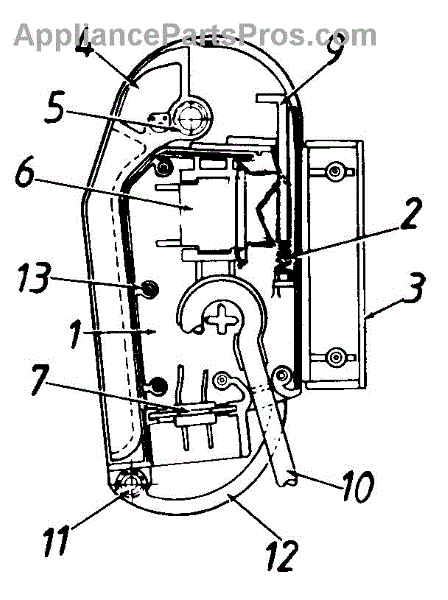 AppliancePartsPros.com
4
9
5
6
2
13
3
1
7
10
11
12