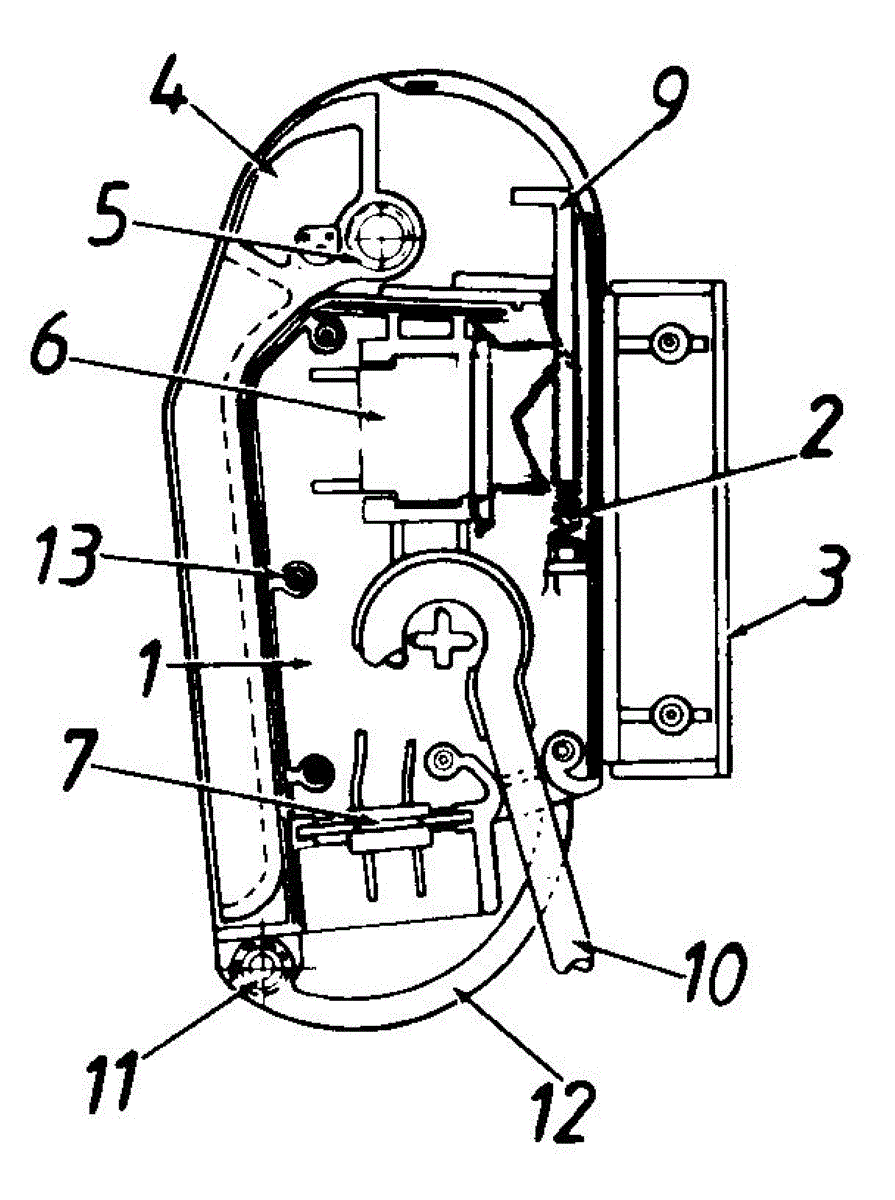 4
9
5
6
2
13
3
1
7
10
11
12