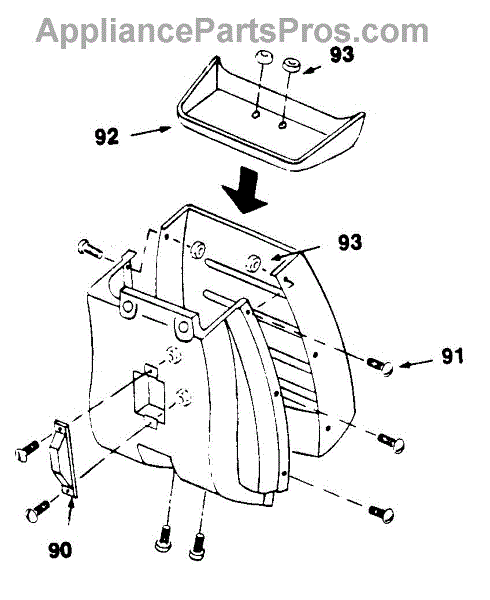 AppliancePartsPros.com

93

92

93

91

90