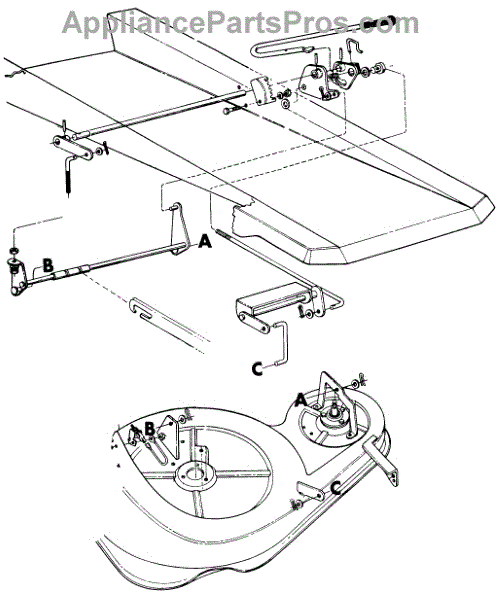 AppliancePartsPros.com

A

B

C

A

B

C