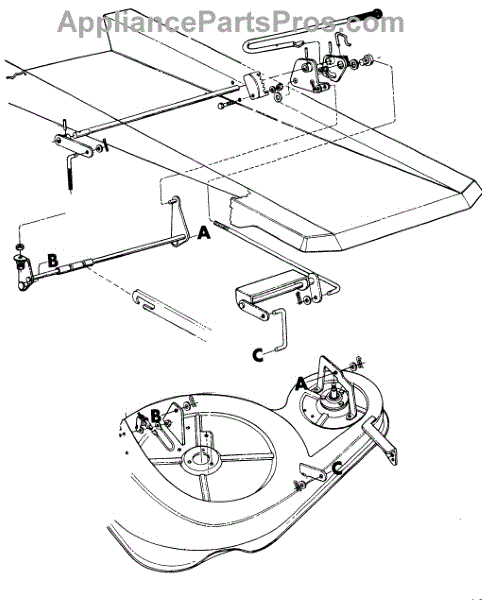 AppliancePartsPros.com

A

B

C

A

B

C