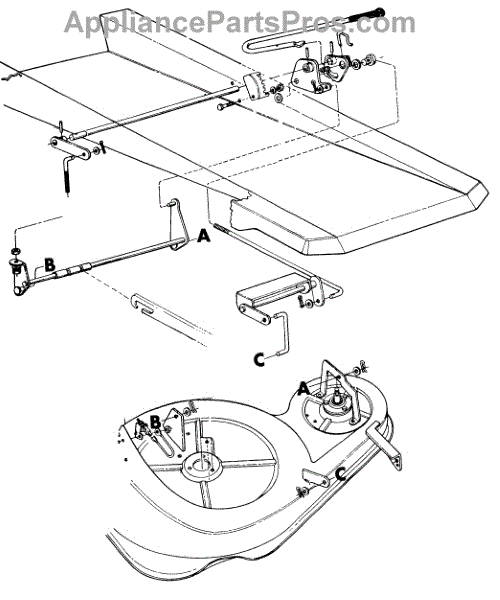 AppliancePartsPros.com

A

B

C

A

B

C