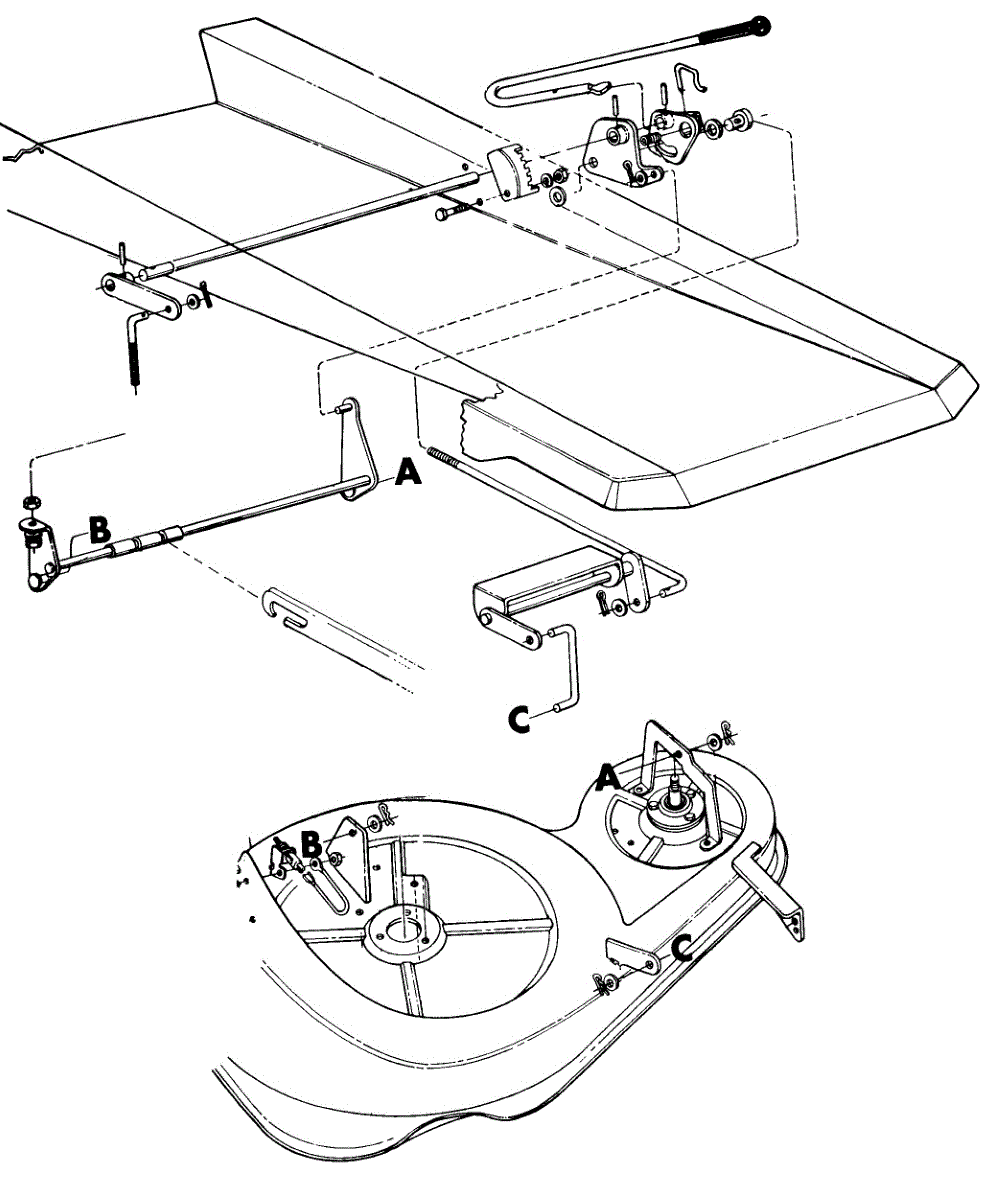 A
B
C
A
B
C