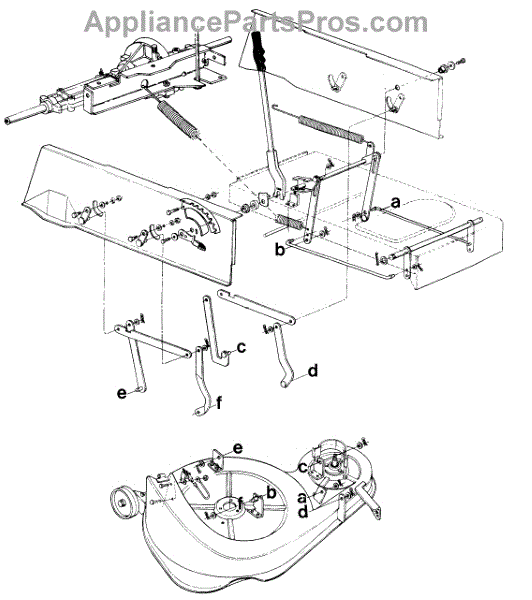 AppliancePartsPros.com

a

b

c

d

e

f

e

c

b

f

a

d