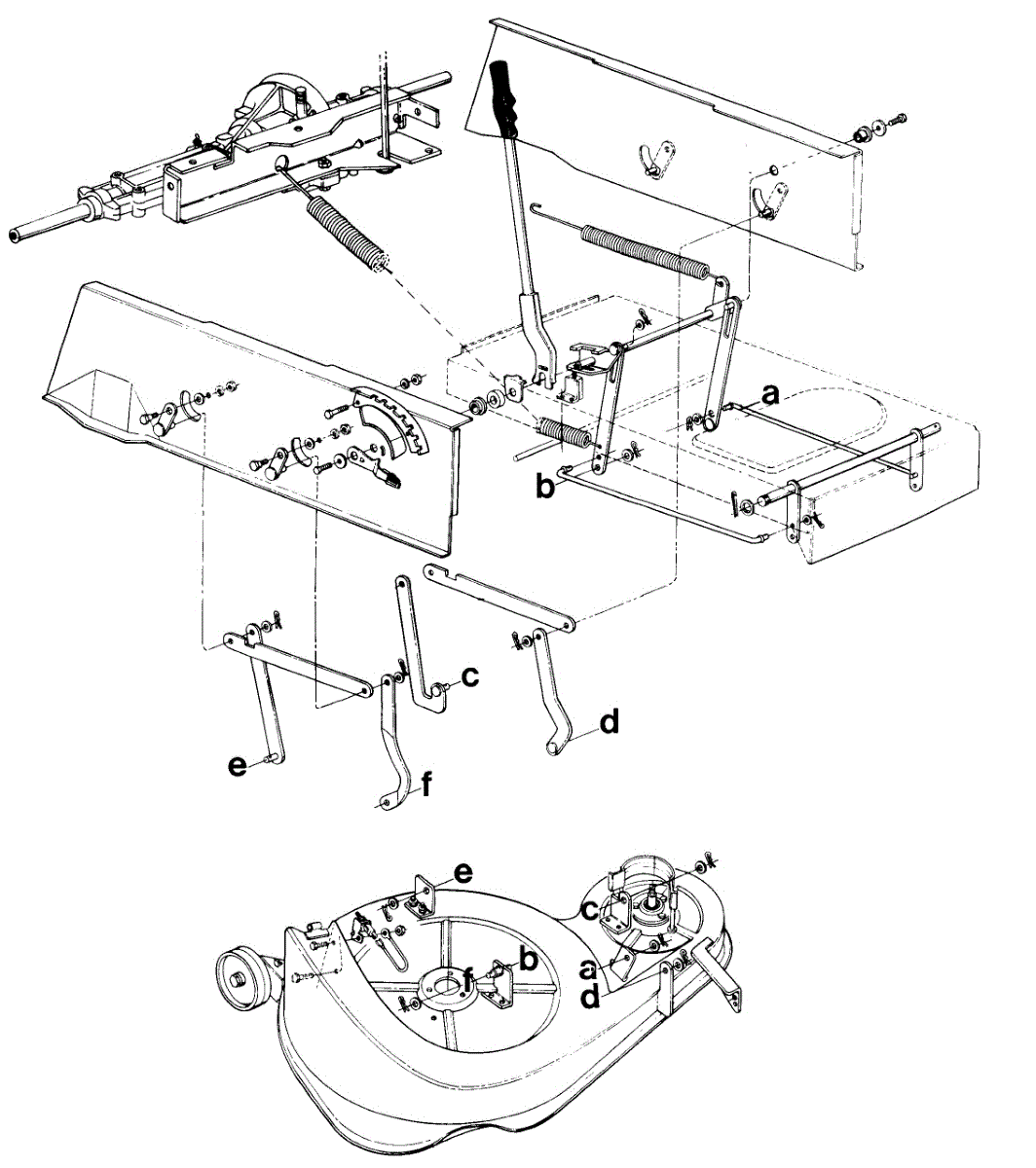 a
b
c
d
e
f
e
c
b
f
a
d