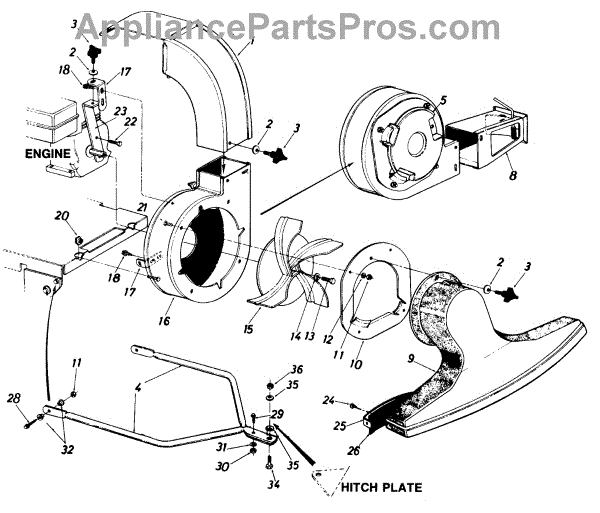 AppliancePartsPros.com

3
2
18
17
1
23
22
ENGINE
2
3
5
8
20
21
18
17
16
15
14
13
12
11
10
2
3
9
11
4
36
35
28
32
29
31
30
35
34
24
25
26
HITCH PLATE