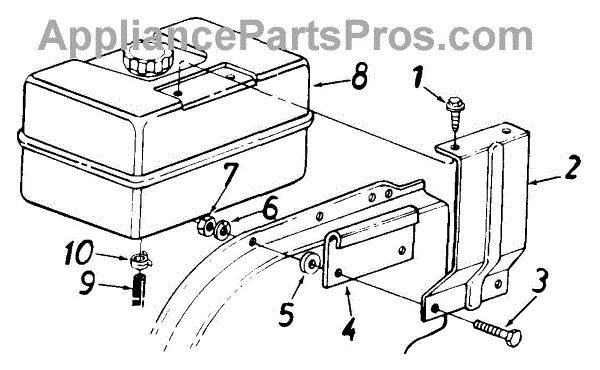 AppliancePartsPros.com

8
1
2
7
6
10
9
5
4
3