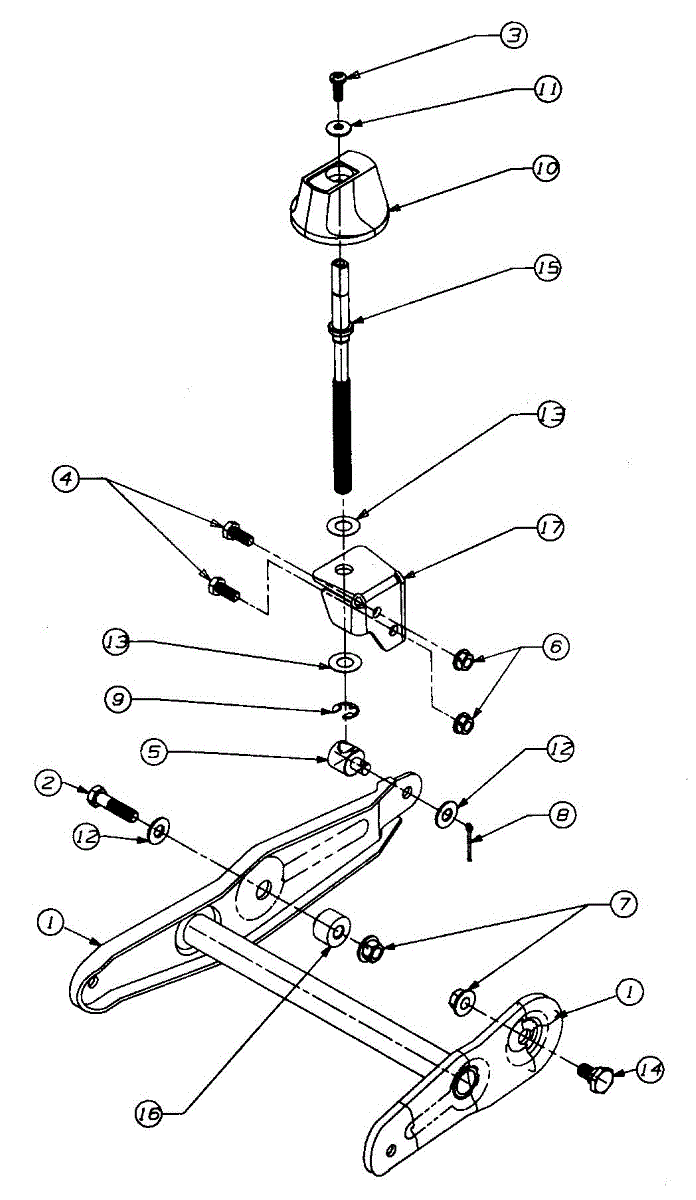 3
11
10
15
13
4
17
13
6
9
5
12
2
8
12
7
1
1
14
16