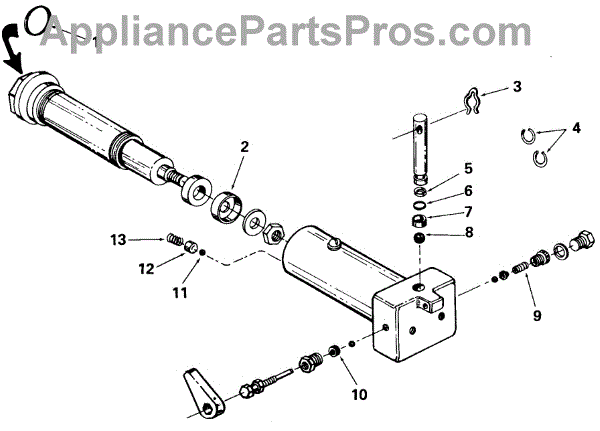 AppliancePartsPros.com

1
2
3
4
5
6
7
8
13
12
11
9
10