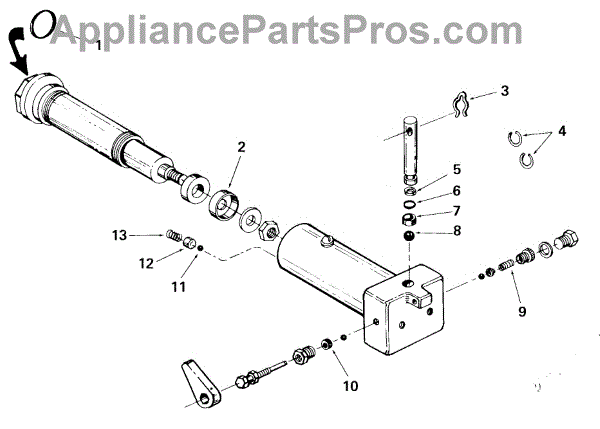 AppliancePartsPros.com

1
2
3
4
5
6
7
8
13
12
11
9
10