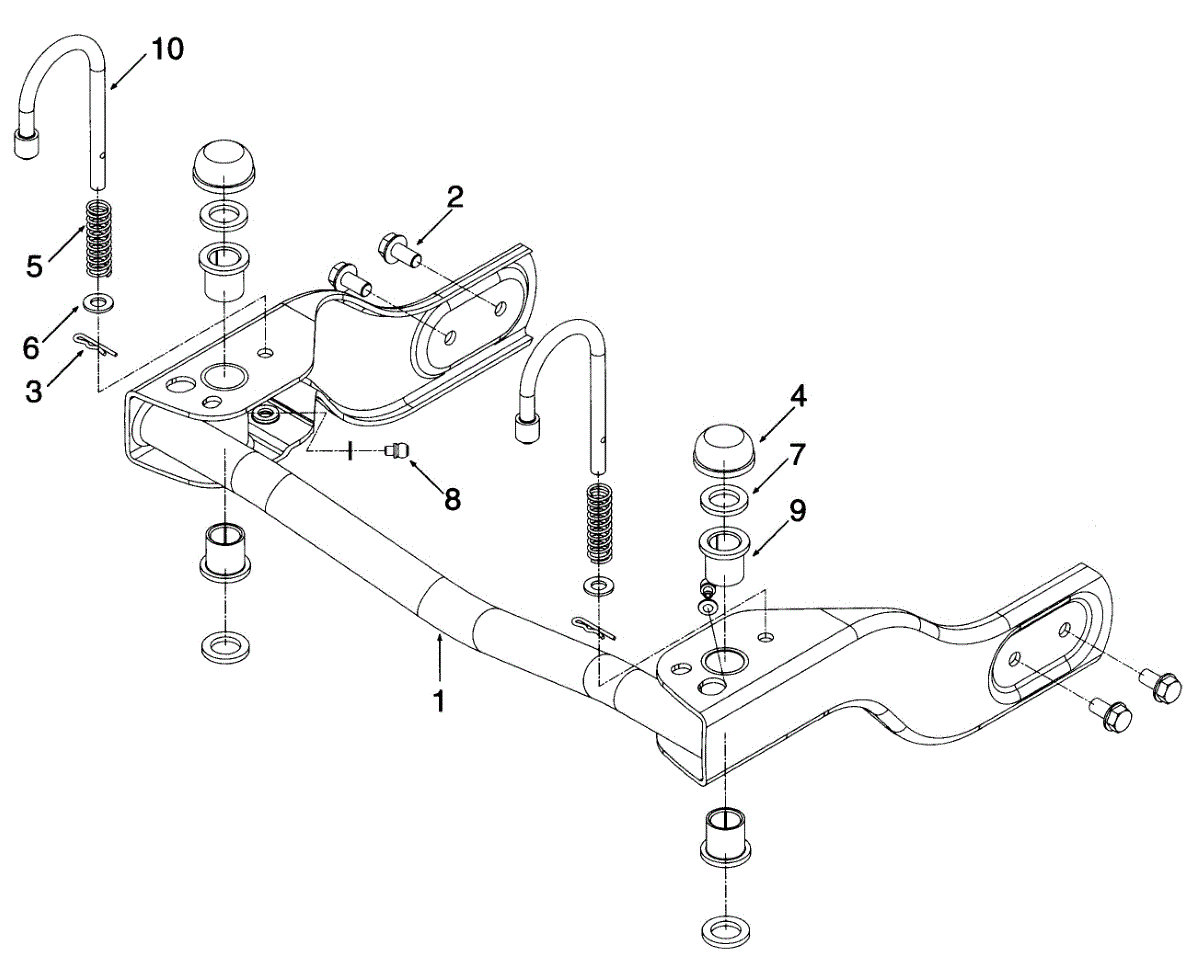 10
2
5
6
3
4
7
8
9
1