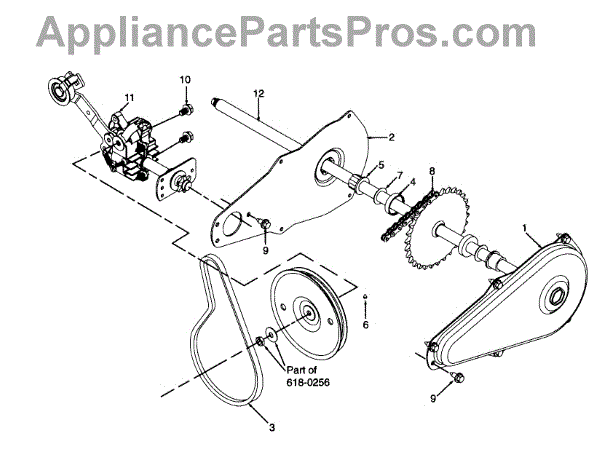 AppliancePartsPros.com

10
11
12
2
5
7
4
8
1
9
6
Part of
618-0256
9
3