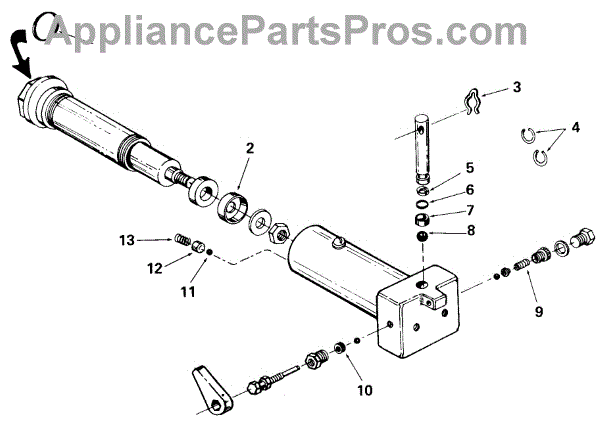 AppliancePartsPros.com

3
4
2
5
6
7
8
13
12
11
9
10