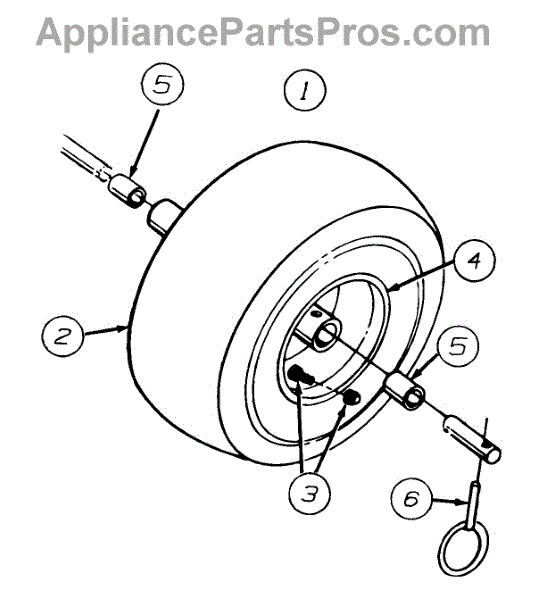 AppliancePartsPros.com

5

1

4

2

5

3

6