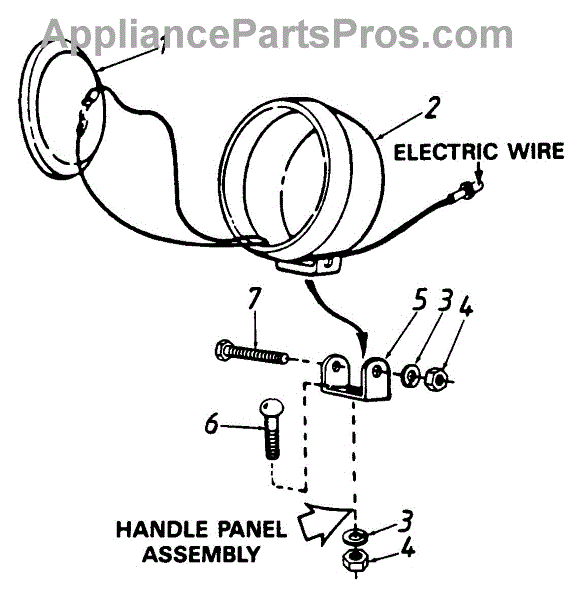 AppliancePartsPros.com

1

2

ELECTRIC WIRE

7

5

3

4

6

HANDLE PANEL ASSEMBLY

3

4