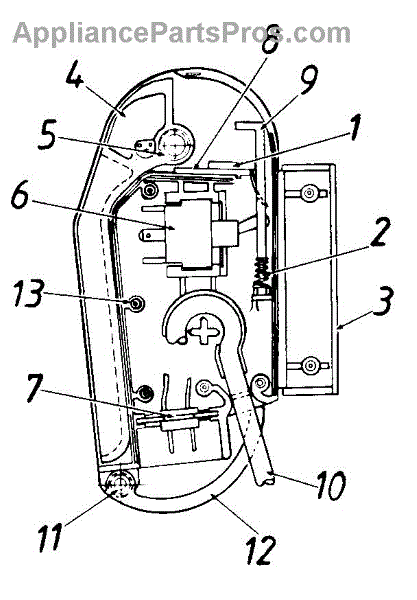 AppliancePartsPros.com

4
8
9
5
1
6
2
13
3
7
10
11
12