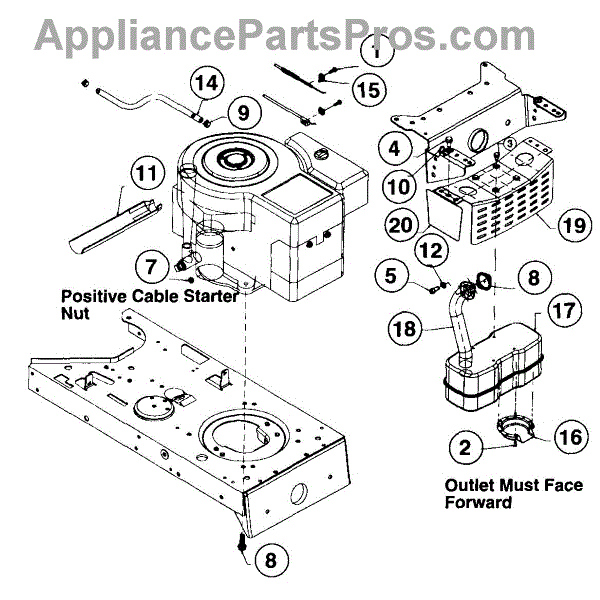 AppliancePartsPros.com

1
14
15
9
4
3
11
10
20
19
12
7
5
8
Positive Cable Starter Nut
18
17
2
16
Outlet Must Face Forward
8