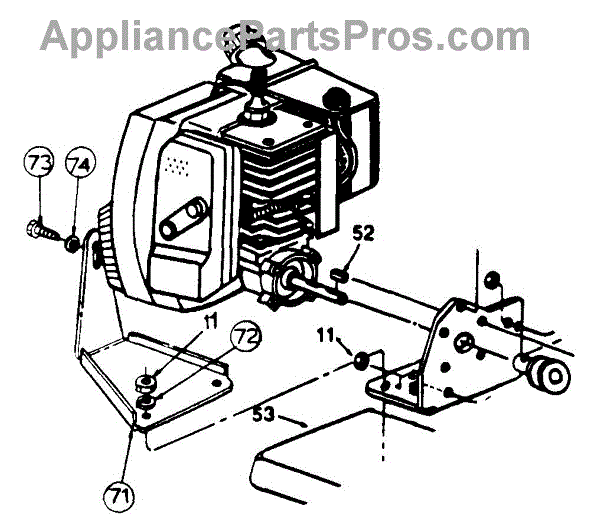 AppliancePartsPros.com

73
74
52
11
72
11
53
71