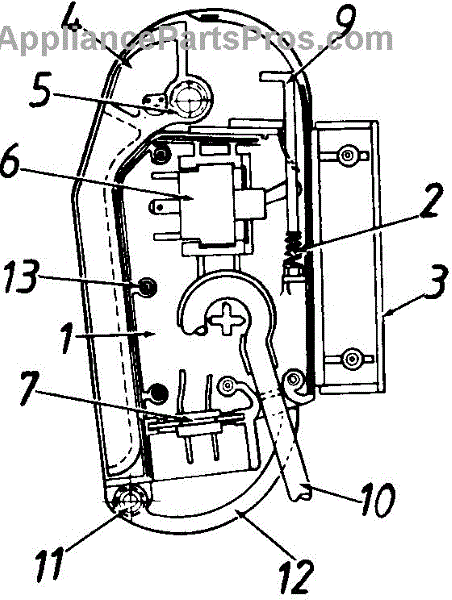 AppliancePartsPros.com
4
9
5
6
2
13
3
1
7
10
11
12