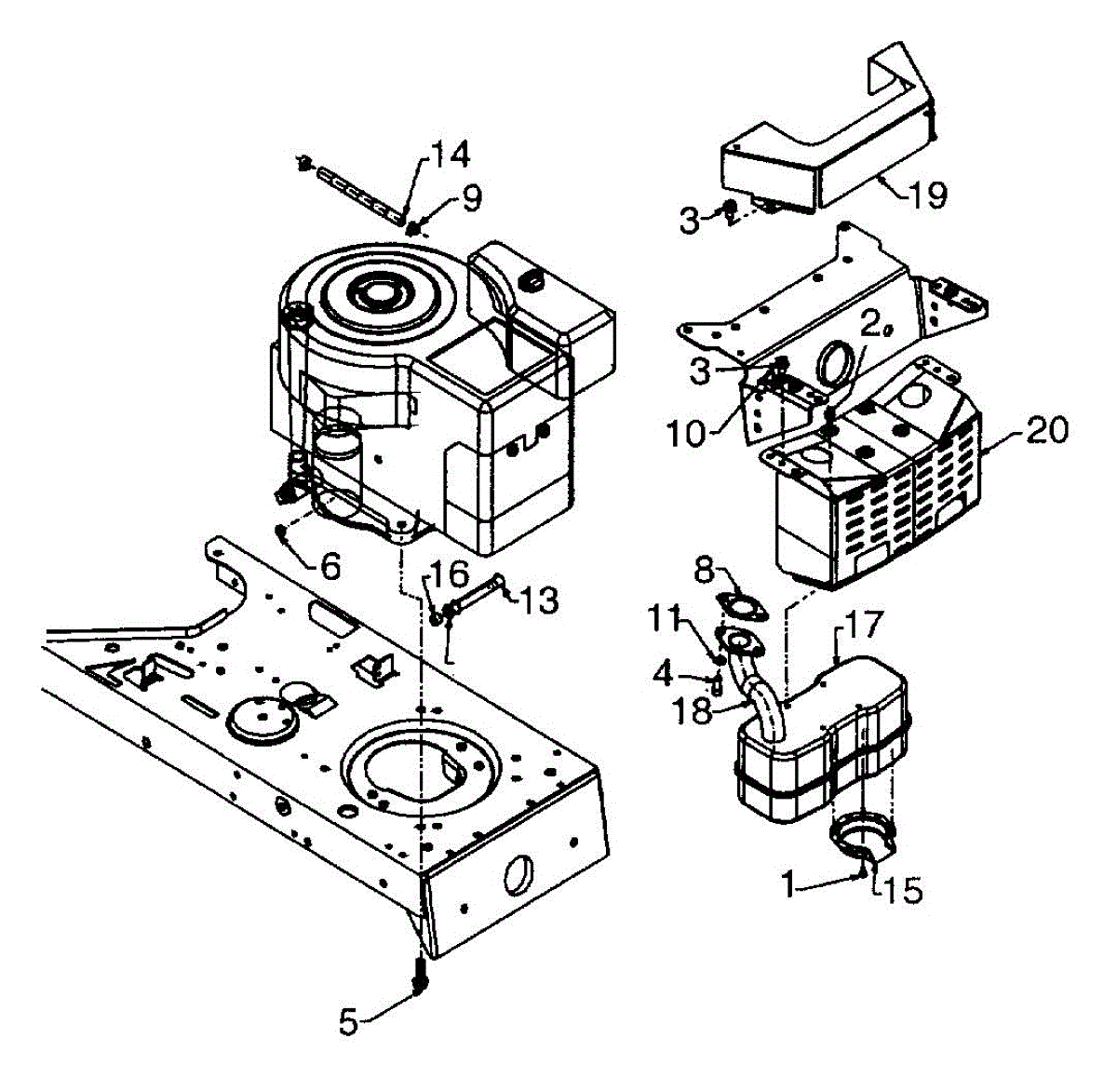 14
9
19
3
2
3
10
20
6
16
13
8
11
17
4
18
1
15
5