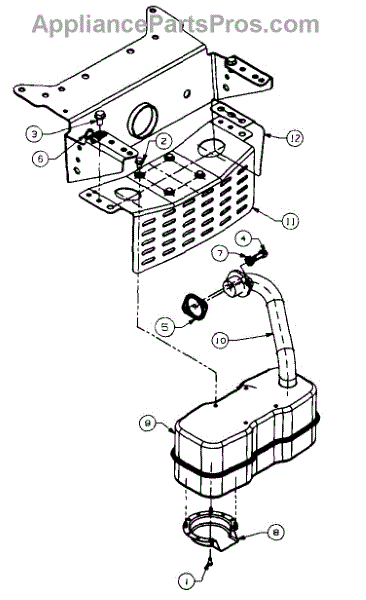 AppliancePartsPros.com

3
6
2
12
11
4
7
5
10
9
8
1