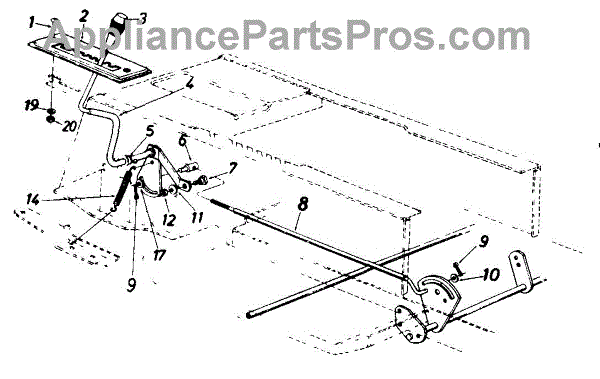 AppliancePartsPros.com

1
2
3
4
19
20
5
6
7
14
12
11
17
9
8
9
10