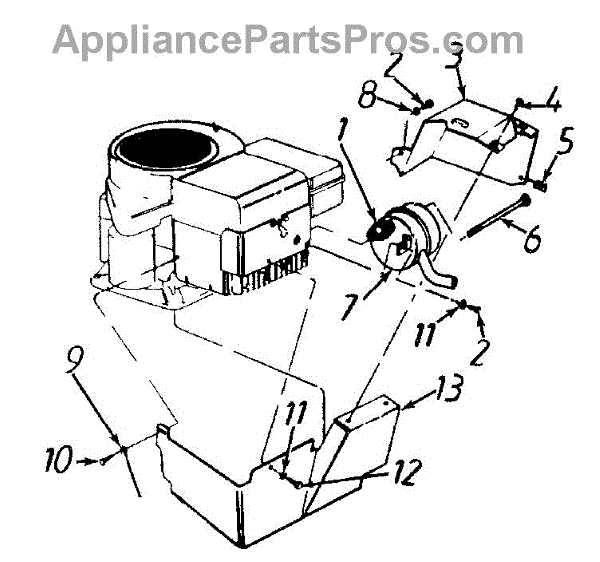 AppliancePartsPros.com

2
3
8
4
1
5
6
7
11
2
9
13
11
10
12