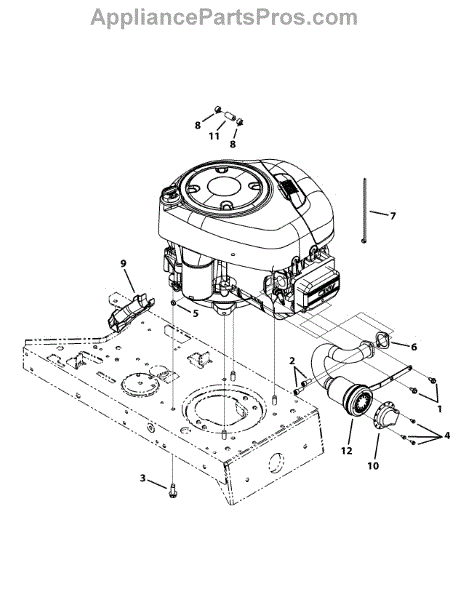 AppliancePartsPros.com

8
11
8
7
9
5
6
2
1
4
12
10
3