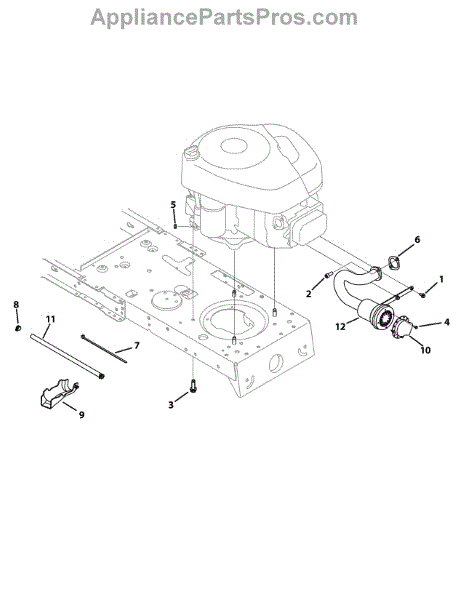 AppliancePartsPros.com

5
6
1
2
4
12
10
8
11
7
3
9