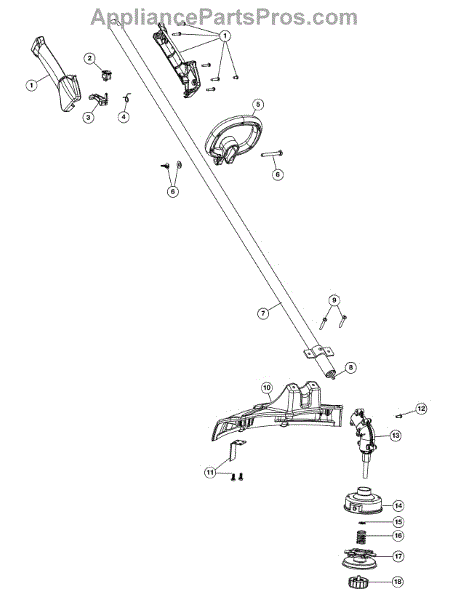 AppliancePartsPros.com

1
2
1
3
4
5
6
6
7
9
8
10
12
13
11
14
15
16
17
18