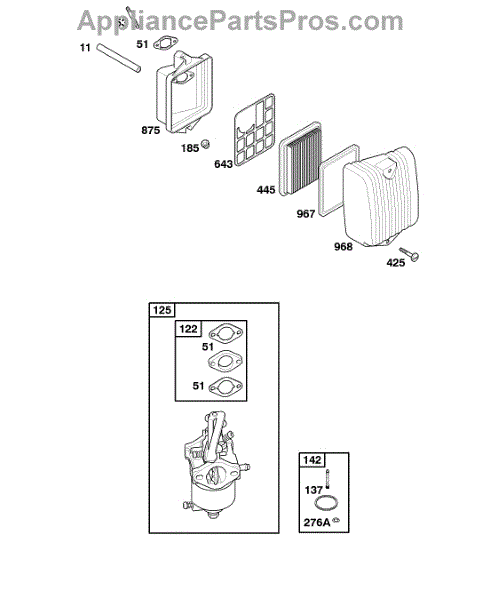 AppliancePartsPros.com

11
51
875
185
643
445
967
968
425

125
122
51
51

142
137
276A