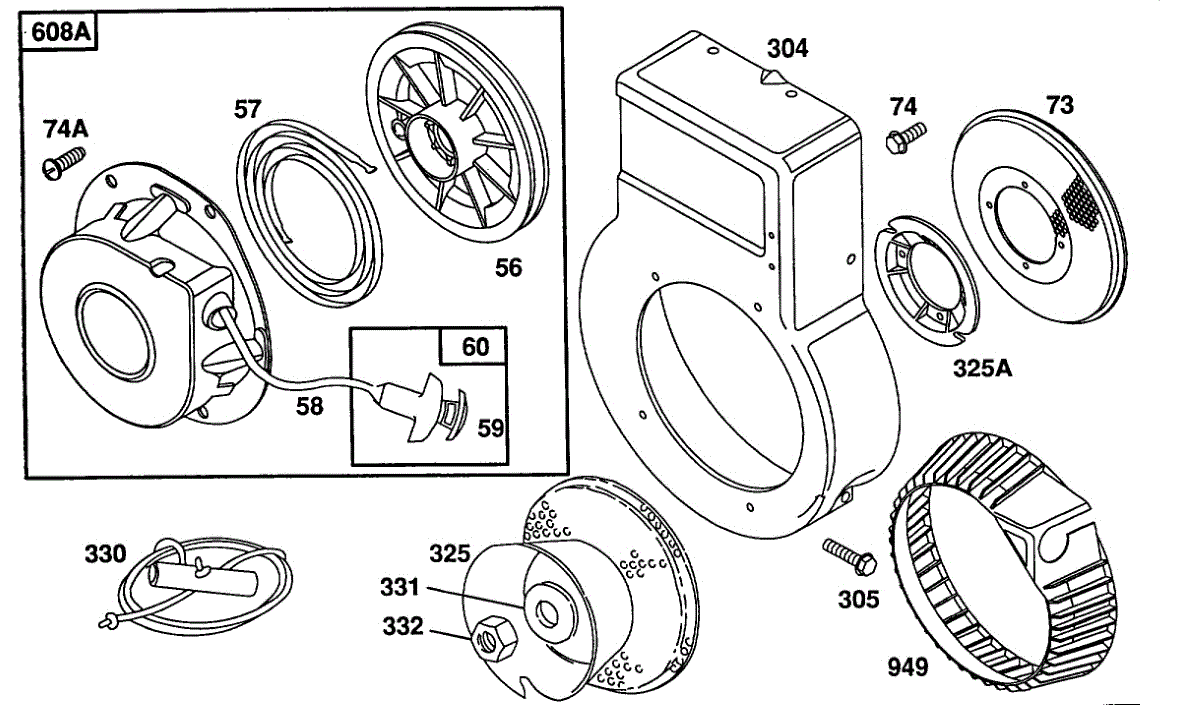 608A
74A
57
56
60
58
59
304
74
73
325A
330
325
331
332
305
949