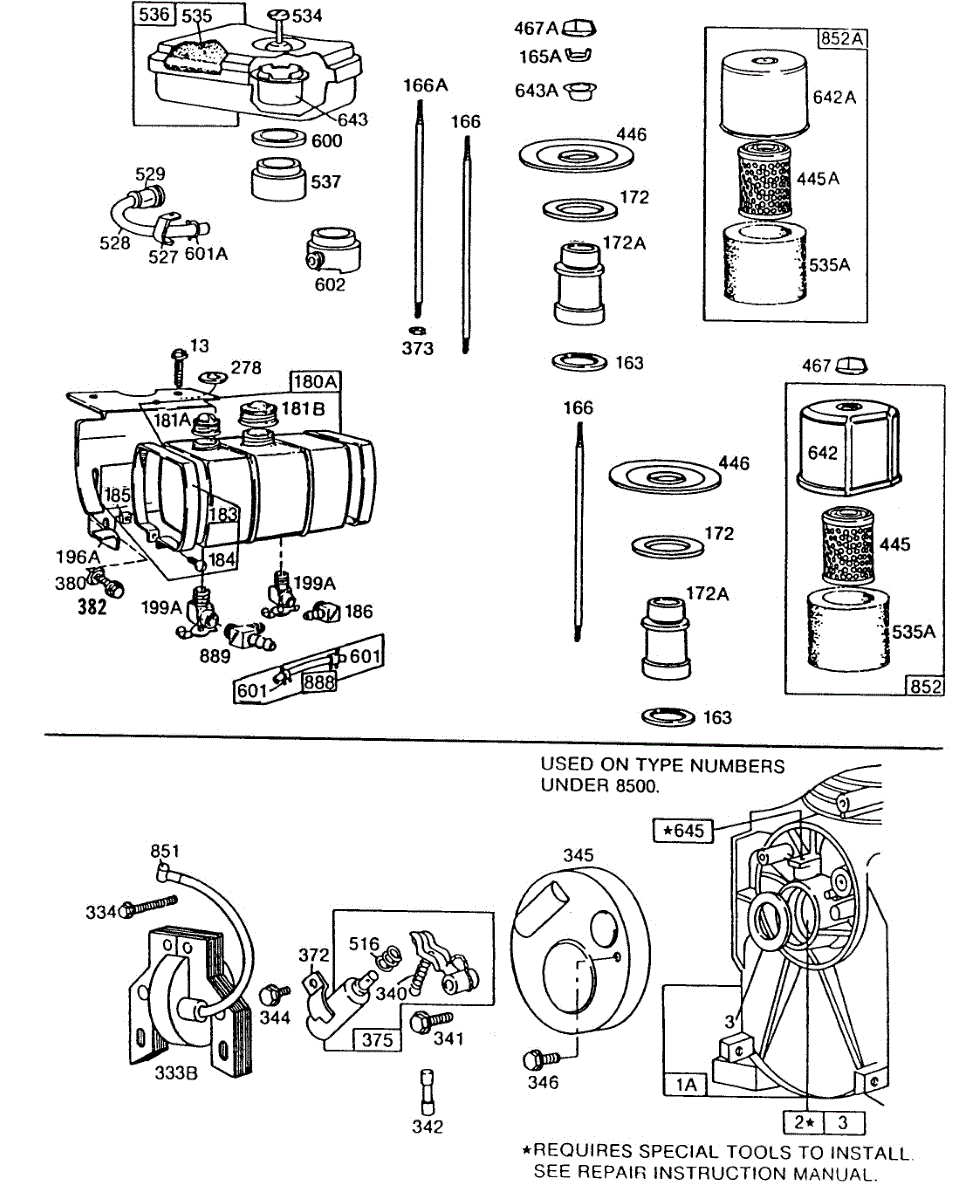 536 535 534 643 600 537 529 528 527 601A 602 166A 166 373 467A 165A 643A 446 172 172A 163 852A 642A 445A 535A

13 278 180A 181A 181B 185 183 184 196A 380 382 199A 199A 186 889 601 601 888

166 446 172 172A 163 467 642 445 535A 852

USED ON TYPE NUMBERS UNDER 8500.

★645

851 334 333B 344 372 516 340 375 341 342 345 346 3 1A 2★ 3

★REQUIRES SPECIAL TOOLS TO INSTALL. SEE REPAIR INSTRUCTION MANUAL.