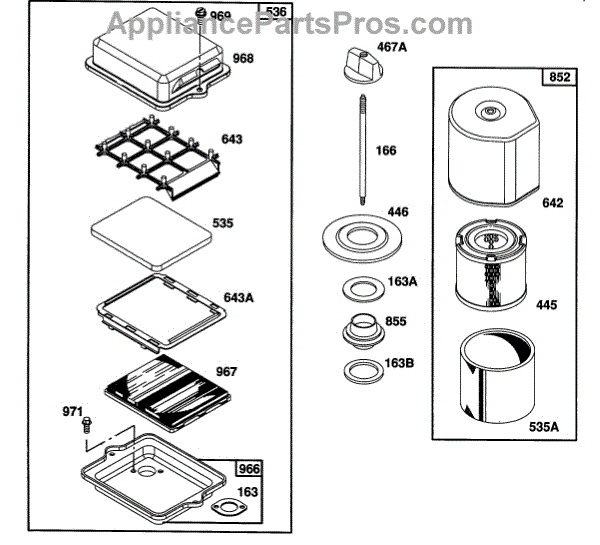 AppliancePartsPros.com

536
969
968
643
535
643A
967
971
966
163

467A
166
446
163A
855
163B

852
642
445
535A