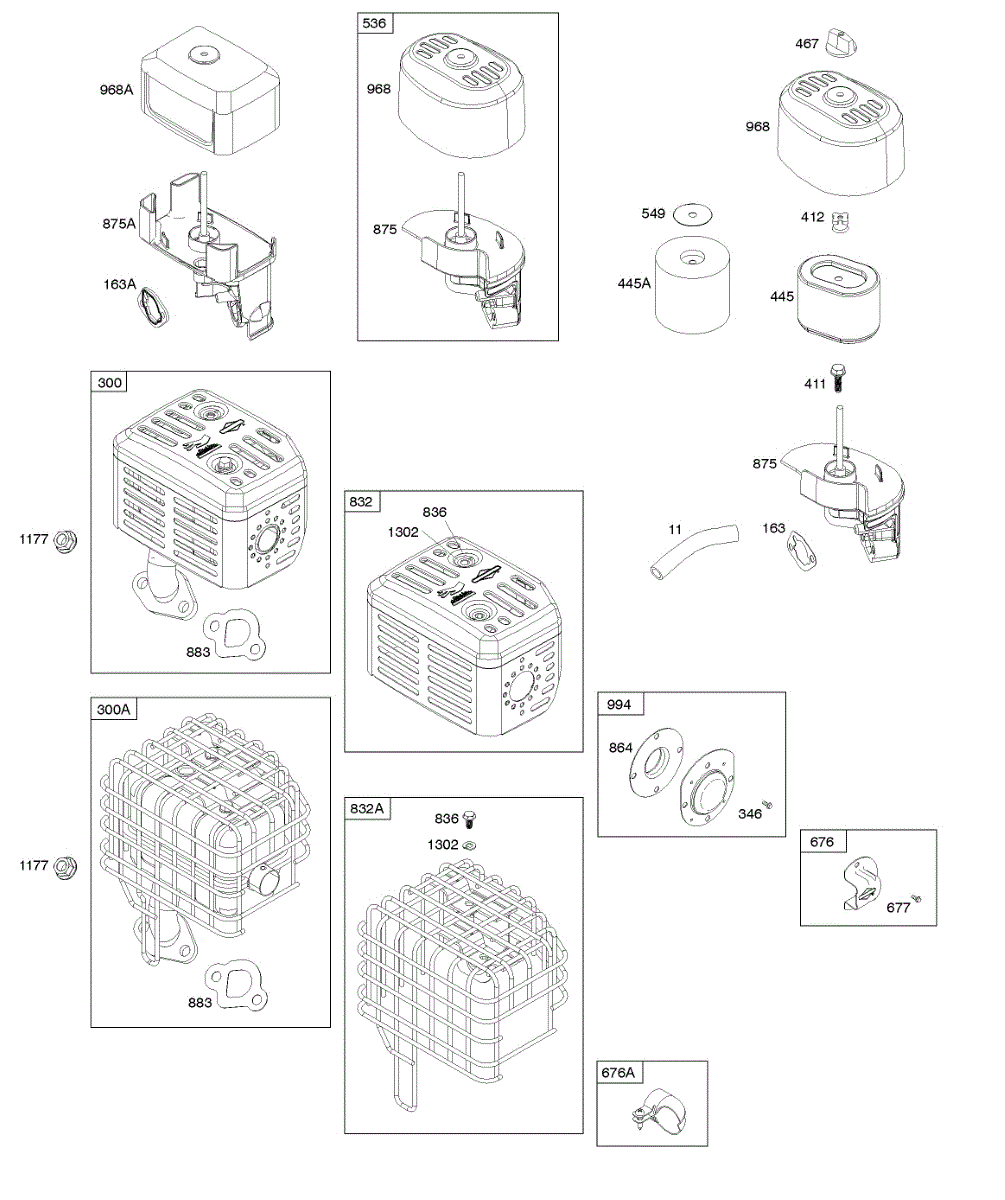 968A
875A
163A
536
968
875
467
968
549
412
445A
445
411
875
11
163
300
1177
883
832
836
1302
300A
1177
883
832A
836
1302
994
864
346
676
677
676A