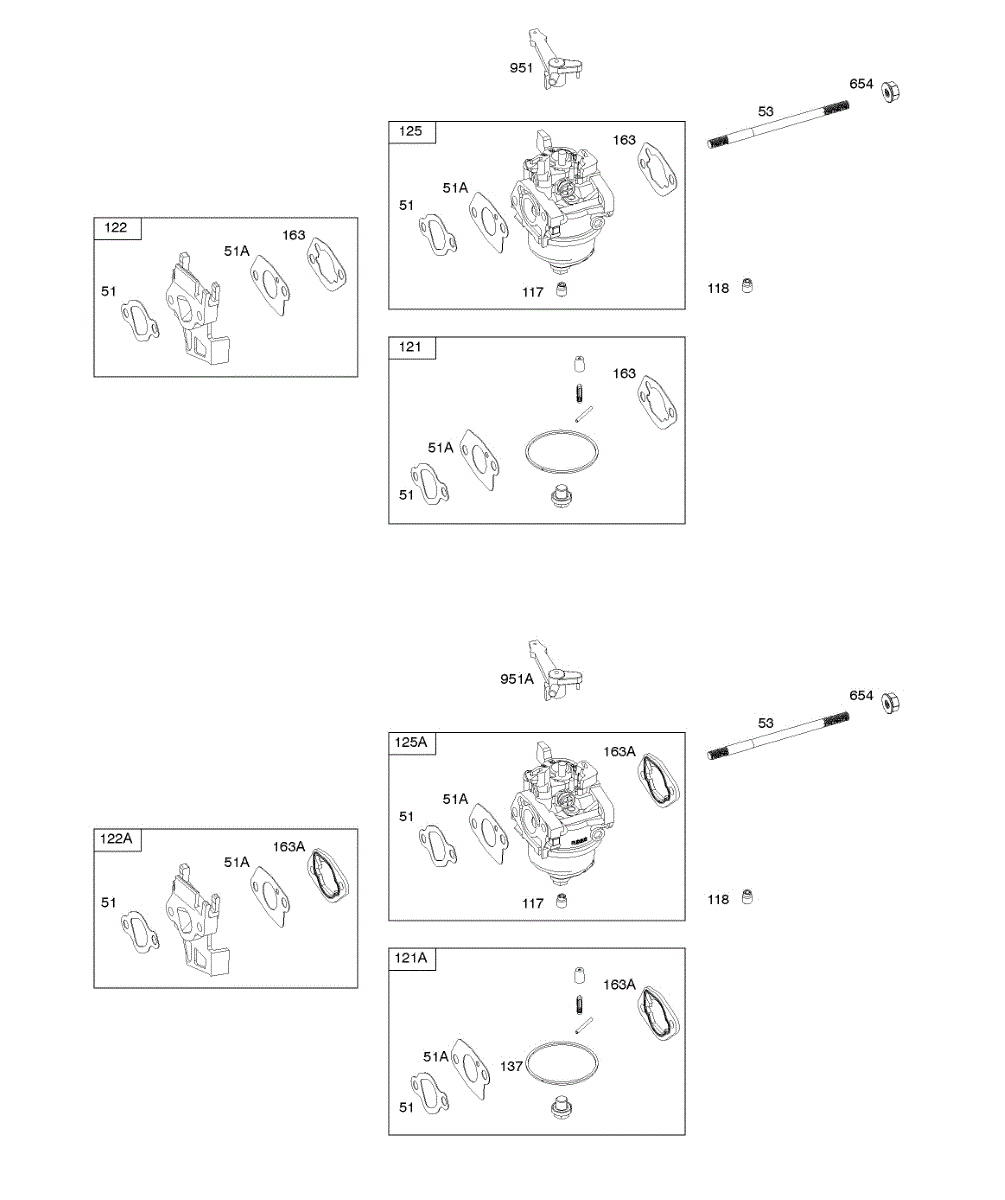 951

654

53

125

163

51A

51

117

118

122

51A

163

51

121

163

51A

51

951A

654

53

125A

163A

51A

51

117

118

122A

51A

163A

51

121A

163A

51A

137

51