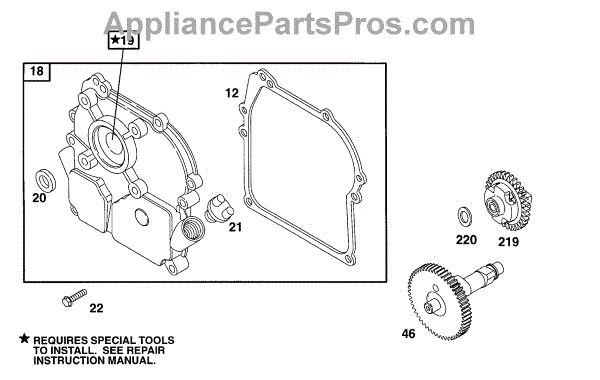 AppliancePartsPros.com

★19

18

12

20

21

220

219

22

46

★ REQUIRES SPECIAL TOOLS TO INSTALL. SEE REPAIR INSTRUCTION MANUAL.