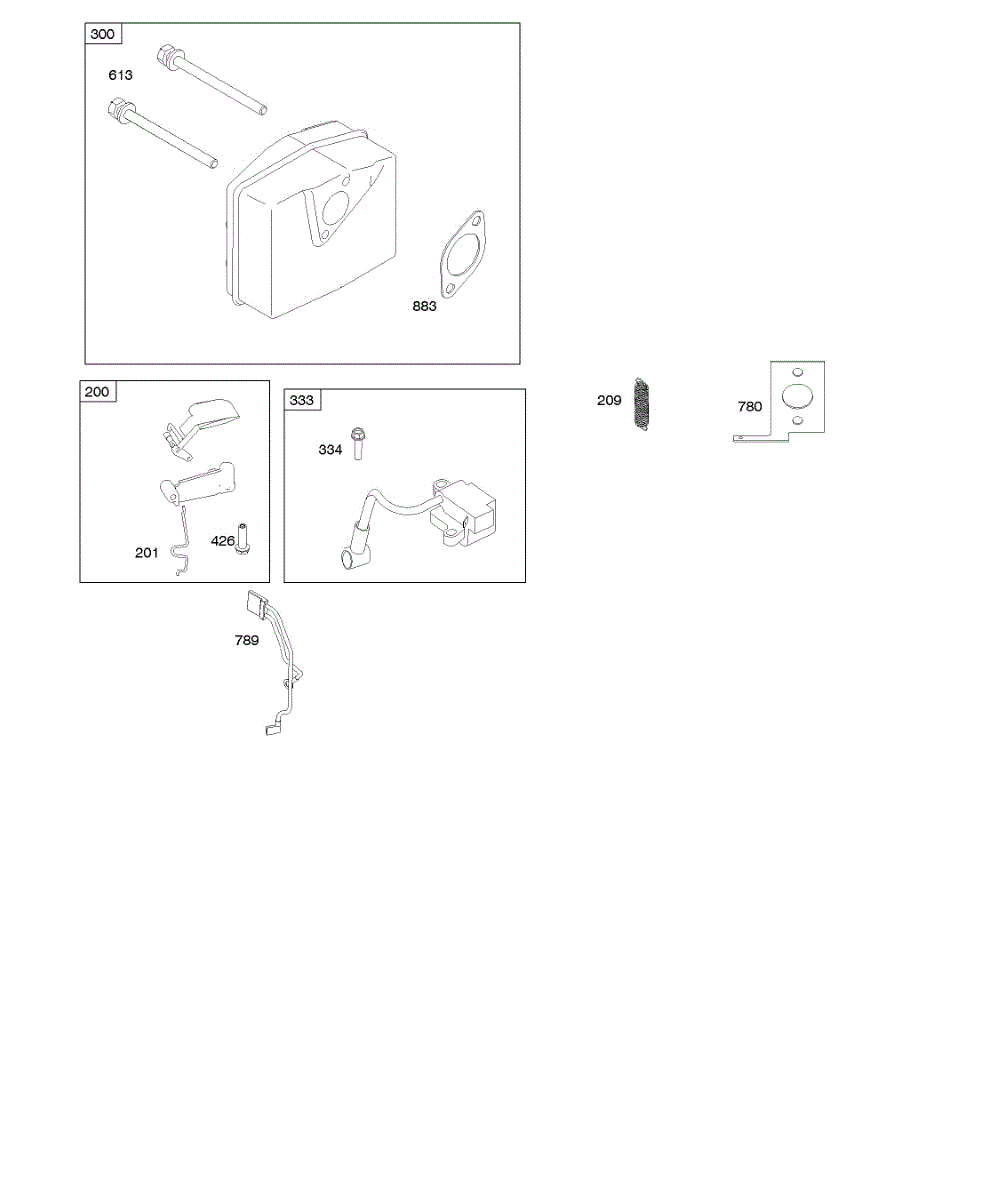 300
613
883
200
201
426
333
334
209
780
789