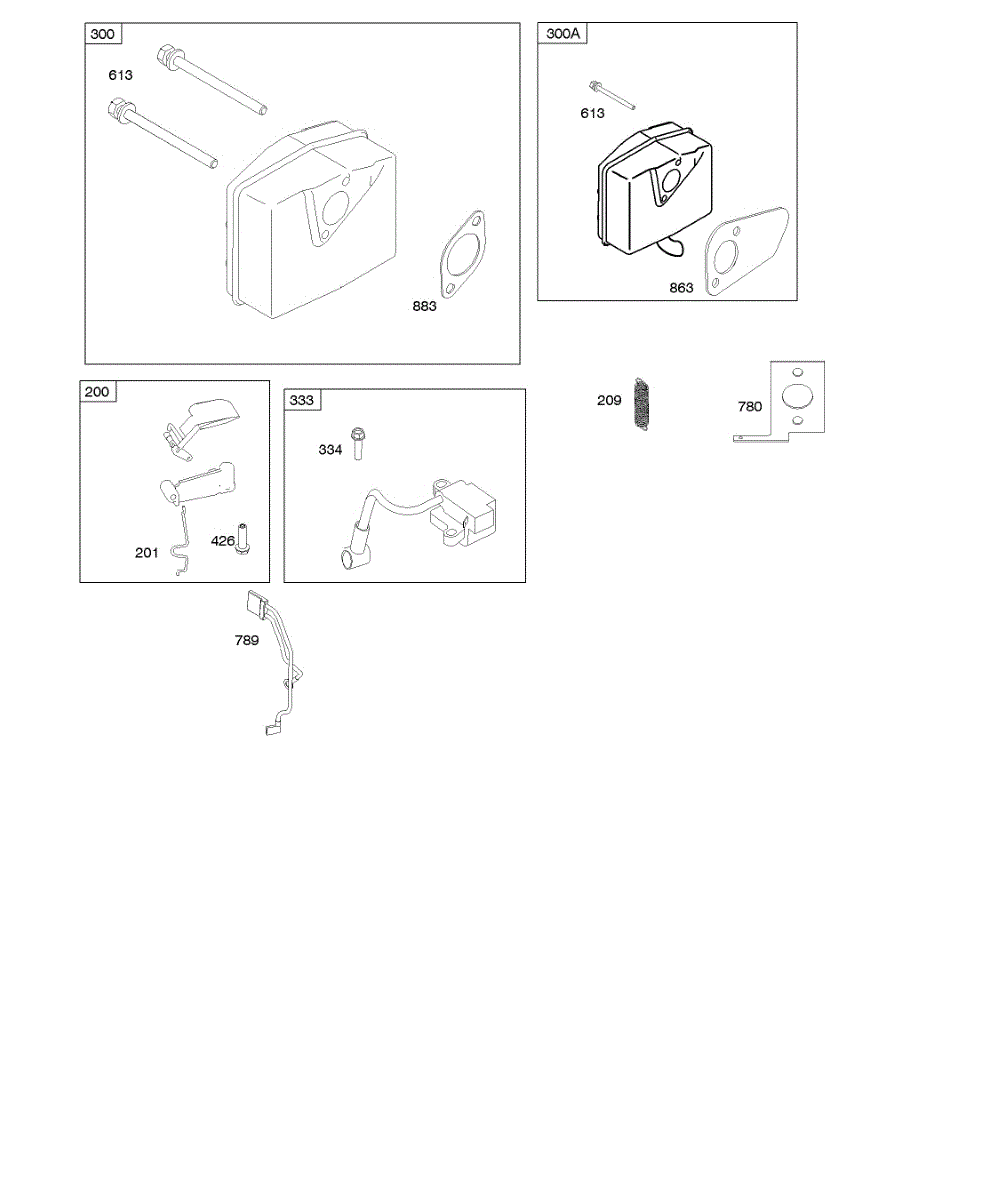 300
613
883

300A
613
863

200
201
426

333
334

209
780

789