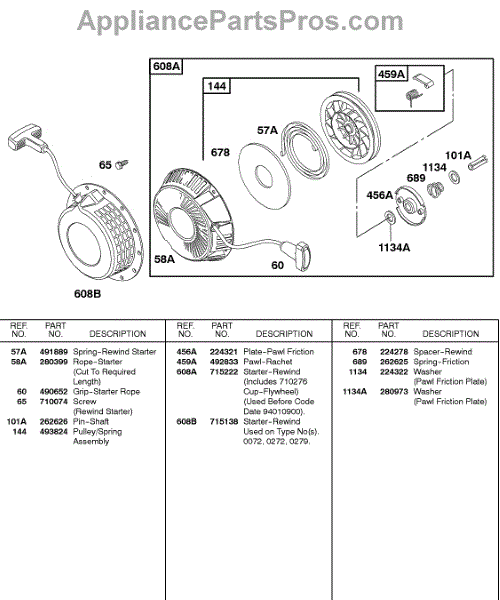 AppliancePartsPros.com

608A
144
459A
57A
678
101A
1134
689
456A
1134A
65
58A
60
608B

| REF. NO. | PART NO. | DESCRIPTION |
|---|---|---|
| 57A | 491889 | Spring-Rewind Starter |
| 58A | 280399 | Rope-Starter (Cut To Required Length) |
| 60 | 490652 | Grip-Starter Rope |
| 65 | 710074 | Screw (Rewind Starter) |
| 101A | 262626 | Pin-Shaft |
| 144 | 493824 | Pulley/Spring Assembly |

| REF. NO. | PART NO. | DESCRIPTION |
|---|---|---|
| 456A | 224321 | Plate-Pawl Friction |
| 459A | 492833 | Pawl-Rachet |
| 608A | 715222 | Starter-Rewind (Includes 710276 Cup-Flywheel) (Used Before Code Date 94010900). |
| 608B | 715138 | Starter-Rewind Used on Type No(s). 0072, 0272, 0279. |

| REF. NO. | PART NO. | DESCRIPTION |
|---|---|---|
| 678 | 224278 | Spacer-Rewind |
| 689 | 262625 | Spring-Friction |
| 1134 | 224322 | Washer (Pawl Friction Plate) |
| 1134A | 280973 | Washer (Pawl Friction Plate) |