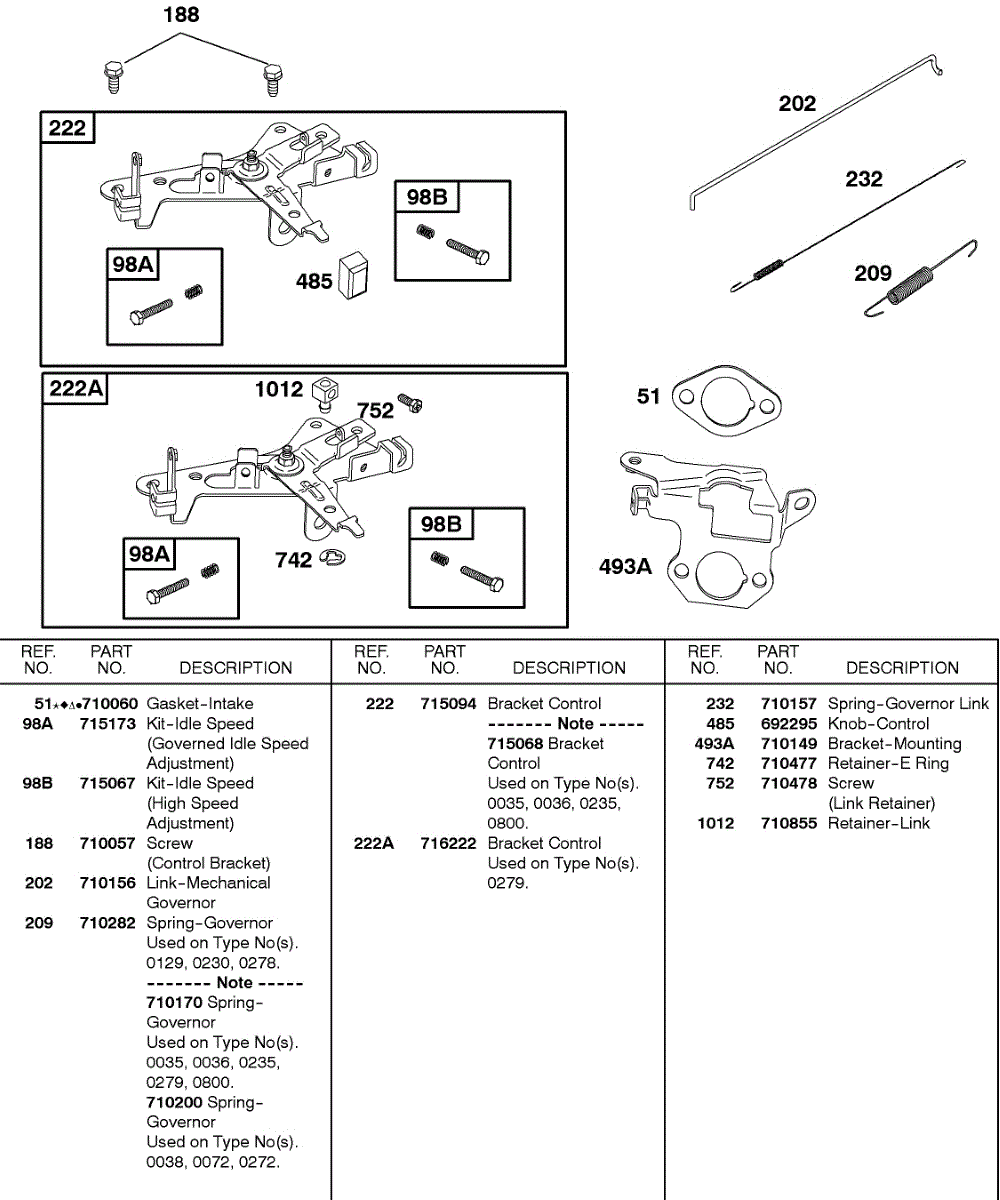 188

222

98B

98A

485

202

232

209

222A

1012

752

98A

742

98B

51

493A

| REF. NO. | PART NO. | DESCRIPTION |
|---|---|---|
| 51▲◆△● | 710060 | Gasket-Intake |
| 98A | 715173 | Kit-Idle Speed (Governed Idle Speed Adjustment) |
| 98B | 715067 | Kit-Idle Speed (High Speed Adjustment) |
| 188 | 710057 | Screw (Control Bracket) |
| 202 | 710156 | Link-Mechanical Governor |
| 209 | 710282 | Spring-Governor Used on Type No(s). 0129, 0230, 0278. ------- Note ----- 710170 Spring-Governor Used on Type No(s). 0035, 0036, 0235, 0279, 0800. 710200 Spring-Governor Used on Type No(s). 0038, 0072, 0272. |

| REF. NO. | PART NO. | DESCRIPTION |
|---|---|---|
| 222 | 715094 | Bracket Control ------- Note ----- 715068 Bracket Control Used on Type No(s). 0035, 0036, 0235, 0800. |
| 222A | 716222 | Bracket Control Used on Type No(s). 0279. |

| REF. NO. | PART NO. | DESCRIPTION |
|---|---|---|
| 232 | 710157 | Spring-Governor Link |
| 485 | 692295 | Knob-Control |
| 493A | 710149 | Bracket-Mounting |
| 742 | 710477 | Retainer-E Ring |
| 752 | 710478 | Screw (Link Retainer) |
| 1012 | 710855 | Retainer-Link |