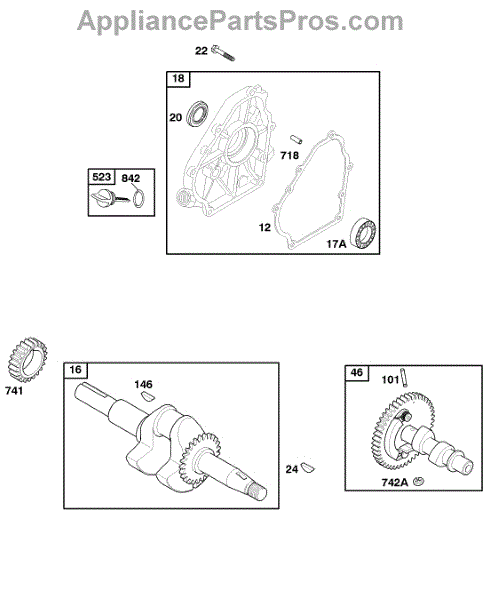 AppliancePartsPros.com

22

18

20

718

523 842

12

17A

741

16

146

24

46

101

742A