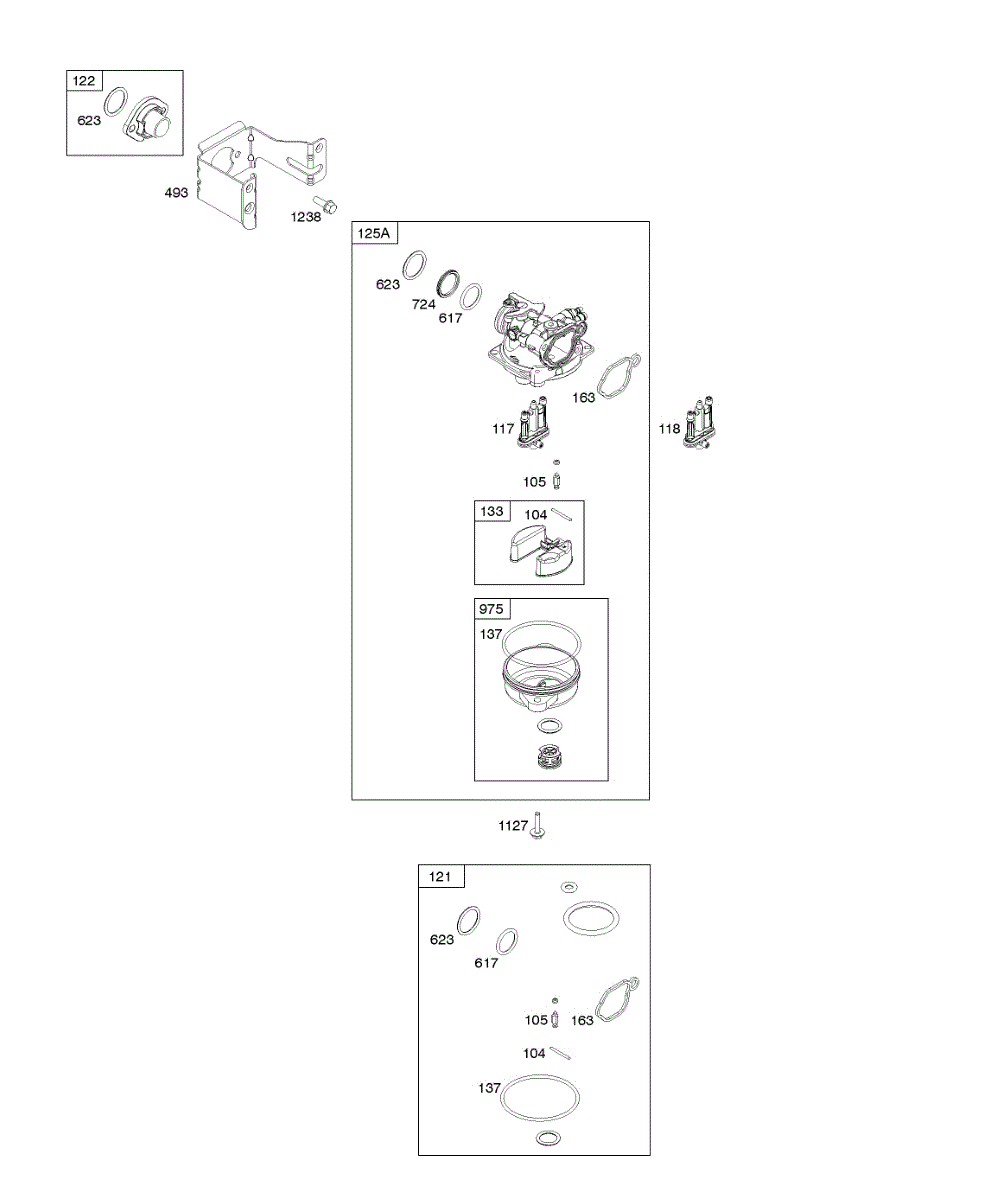 122
623
493
1238
125A
623
724
617
163
117
118
105
133
104
975
137
1127
121
623
617
105
163
104
137