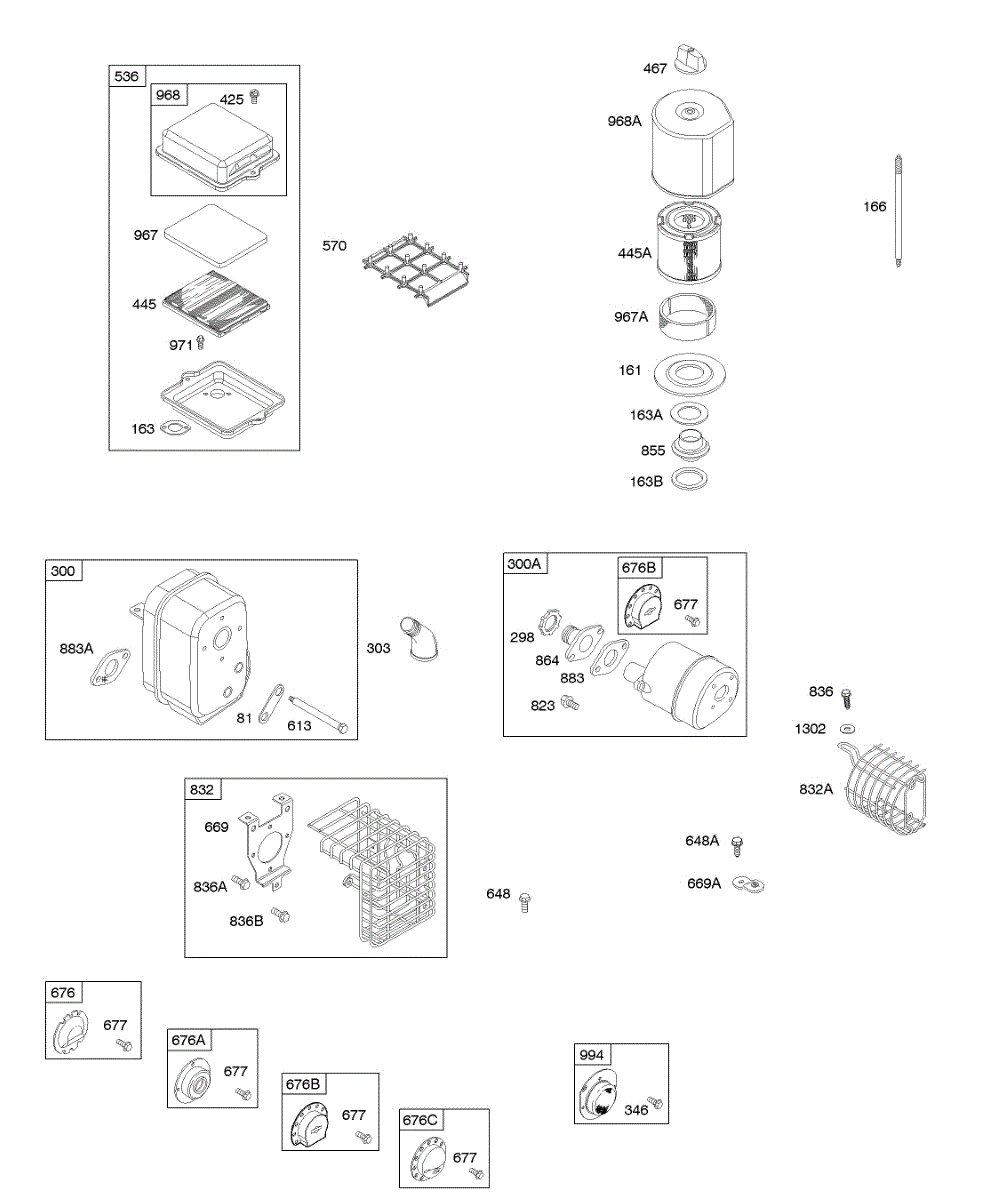 536
968
425
967
445
971
163
570
467
968A
445A
967A
161
163A
855
163B
166
300
883A
81
613
303
300A
676B
677
298
864
883
823
836
1302
832A
832
669
836A
836B
648
648A
669A
676
677
676A
677
676B
677
676C
677
994
346