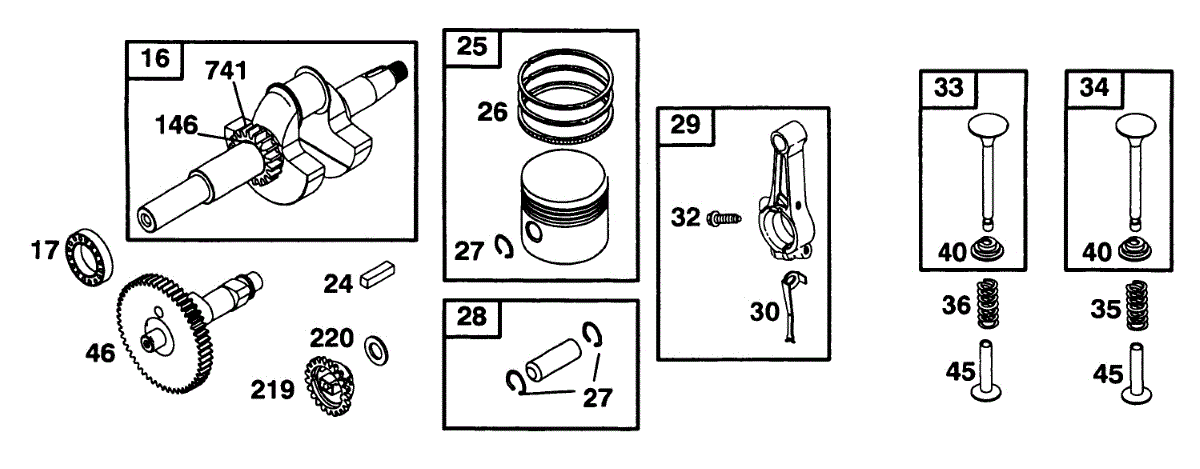 16
741
146
17
46
24
220
219
25
26
27
28
27
29
32
30
33
40
36
45
34
40
35
45