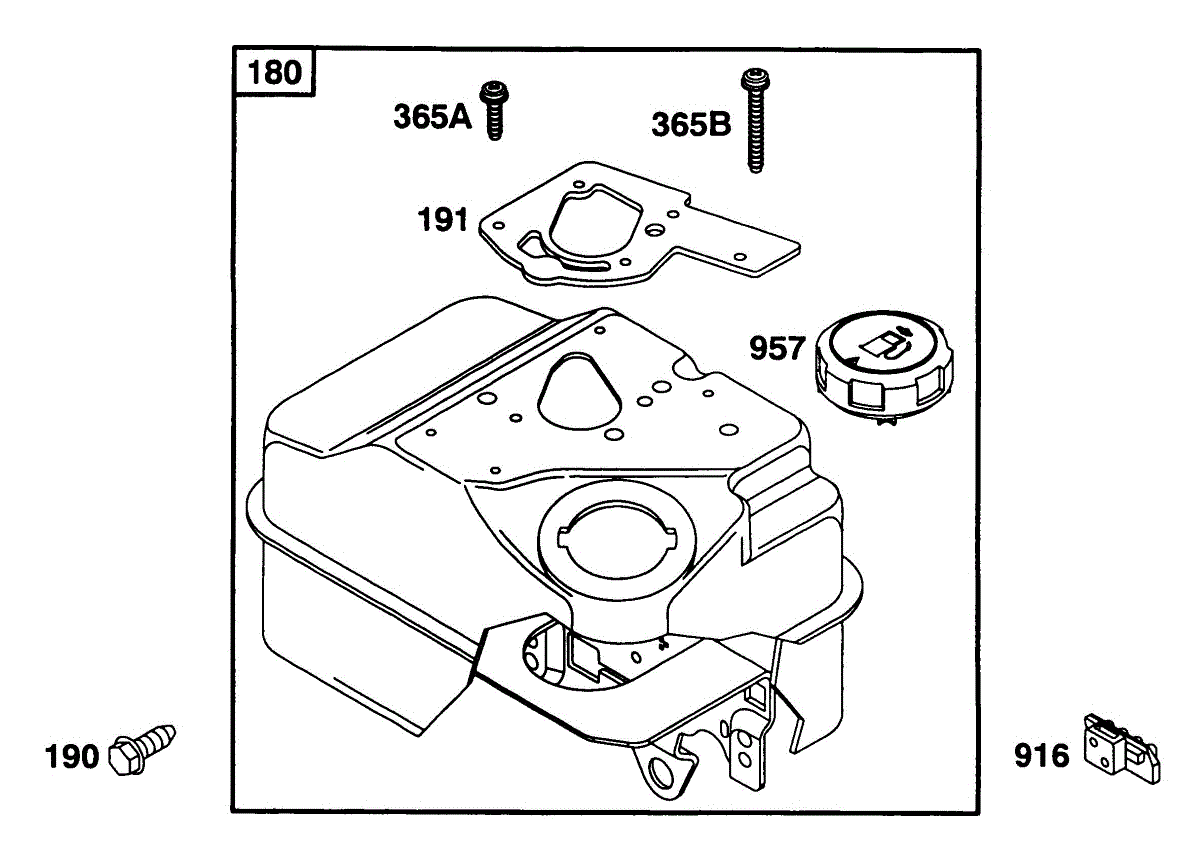 180

365A

365B

191

957

190

916