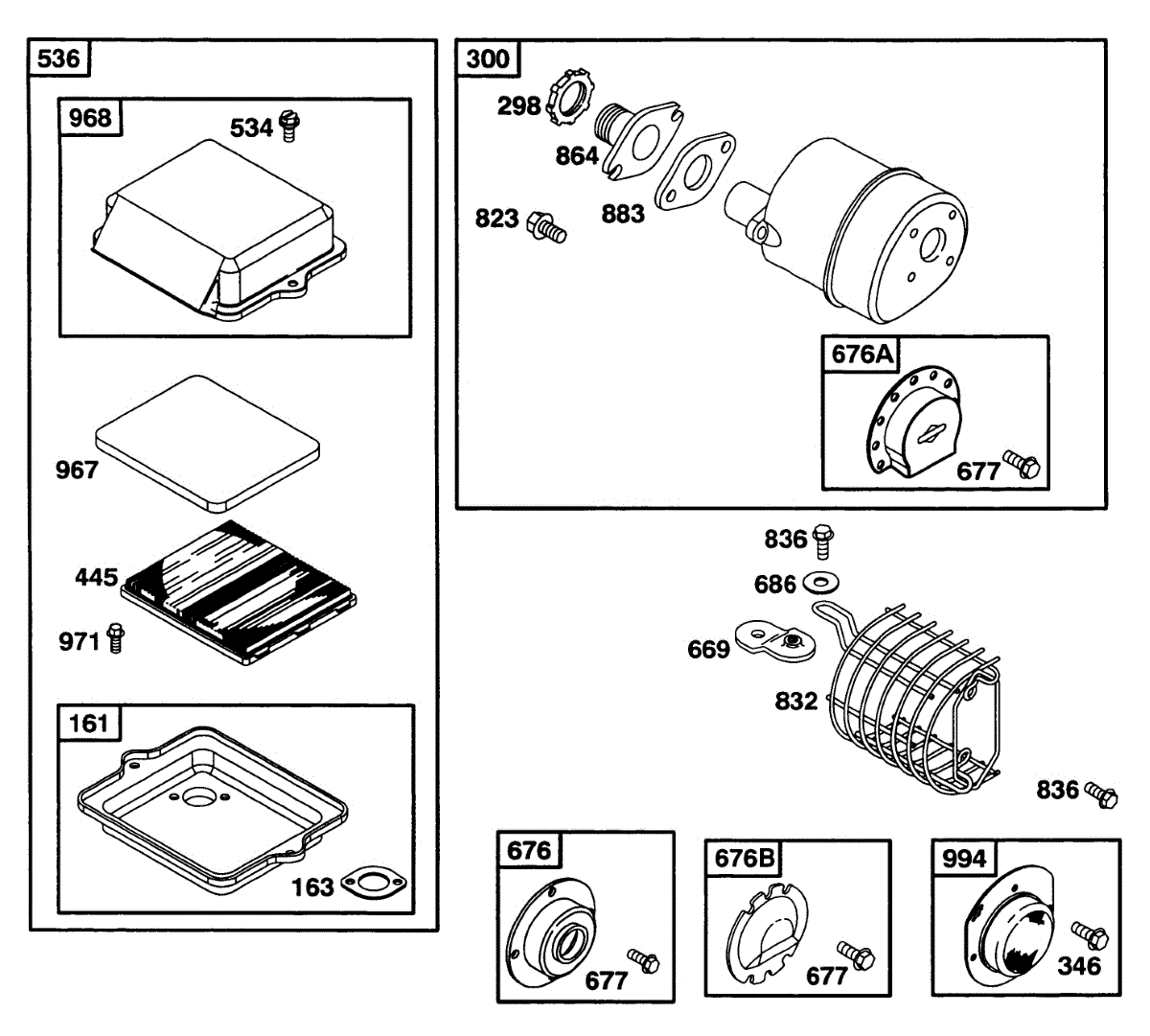 536
968
534
967
445
971
161
163
300
298
864
883
823
676A
677
836
686
669
832
836
676
677
676B
677
994
346