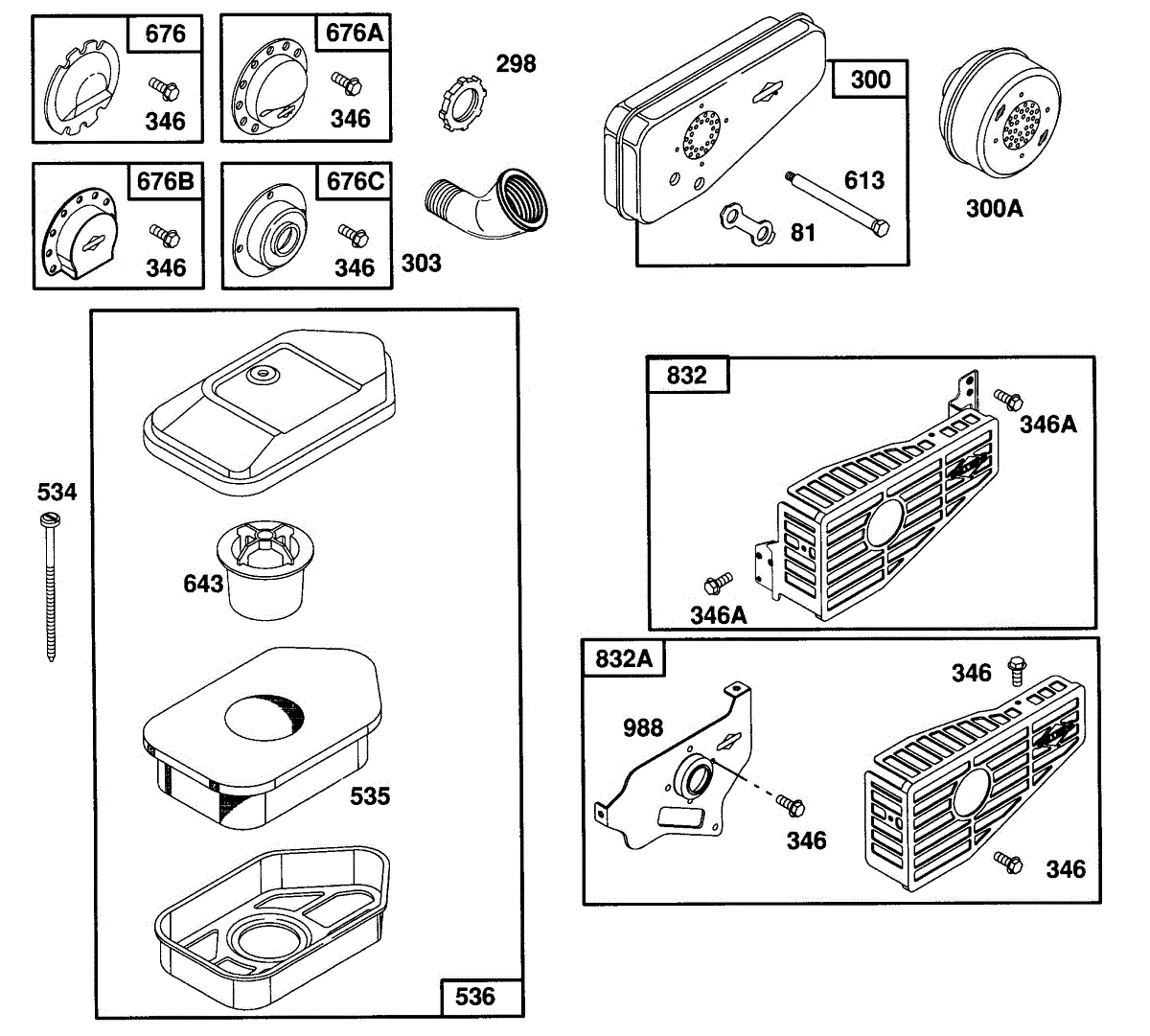 676
346
676A
346
298
300
613
81
300A
676B
346
676C
346
303
534
643
535
536
832
346A
346A
832A
988
346
346
346