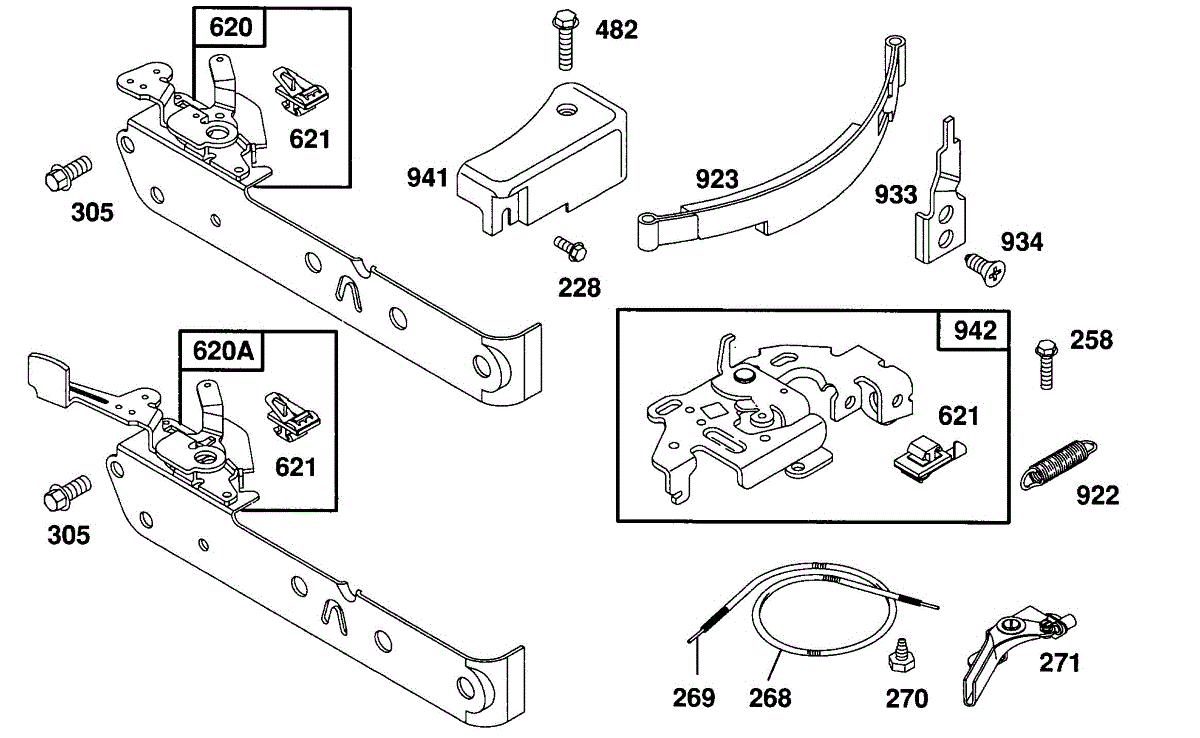 620
621
305
482
941
228
923
933
934
620A
621
305
942
621
258
922
269
268
270
271